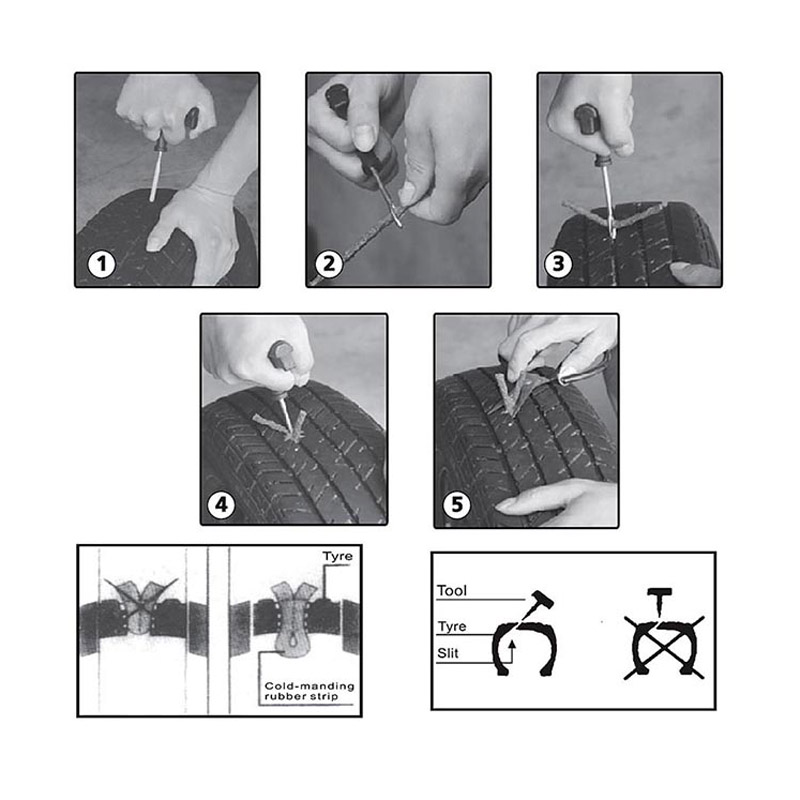 1

2

3

4

5

Tyre

Cold-manding rubber strip

Tool

Tyre

Slit